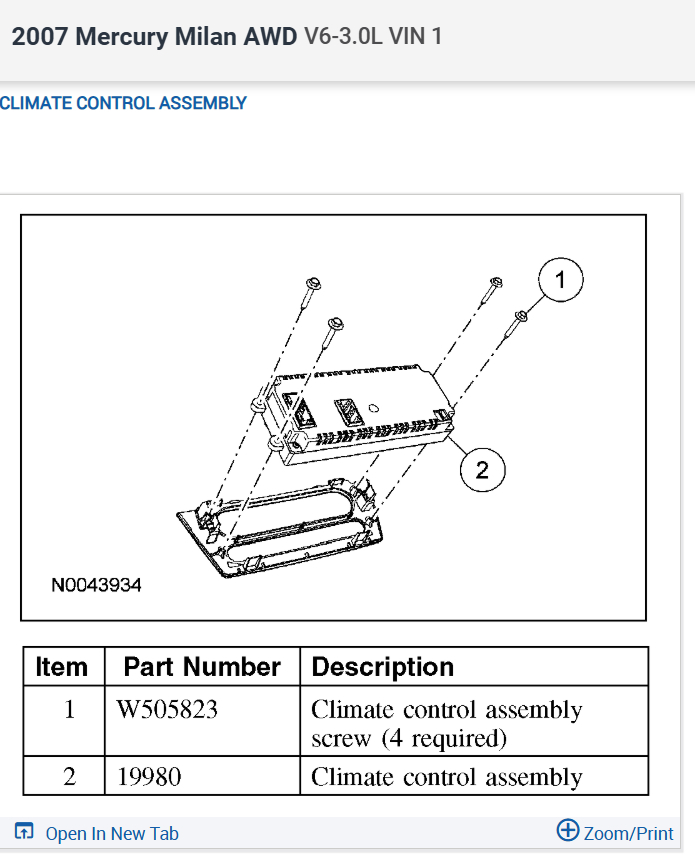 2007 Mercury Milan AWD V6-3.0L VIN 1

CLIMATE CONTROL ASSEMBLY

1

2

N0043934

| Item | Part Number | Description |
|---|---|---|
| 1 | W505823 | Climate control assembly screw (4 required) |
| 2 | 19980 | Climate control assembly |

Open In New Tab

Zoom/Print