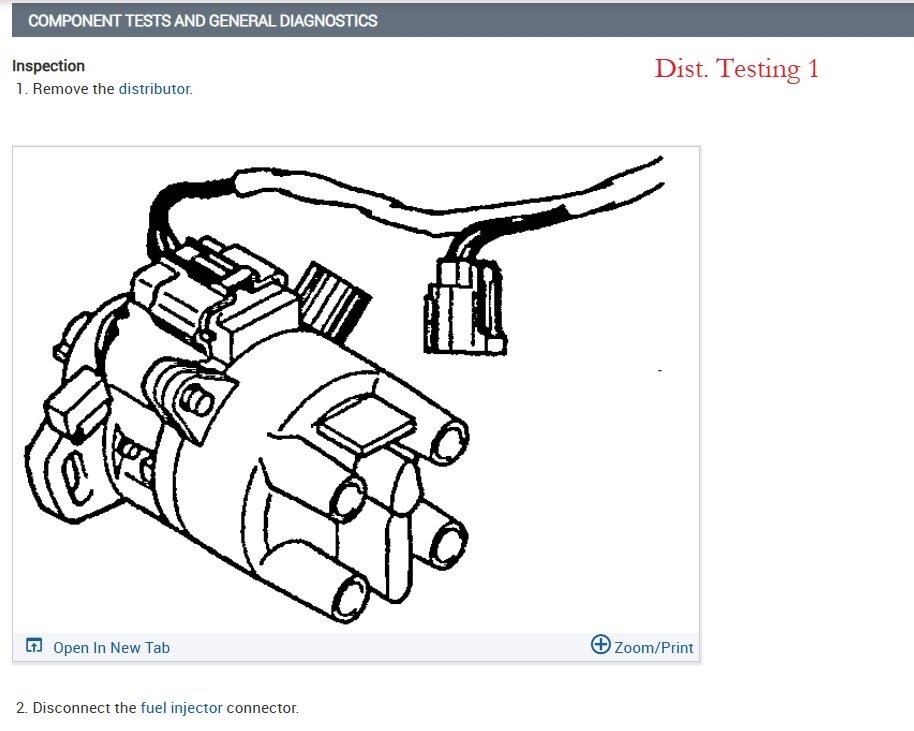 COMPONENT TESTS AND GENERAL DIAGNOSTICS

Inspection

Dist. Testing 1

1. Remove the distributor.

Open In New Tab

Zoom/Print

2. Disconnect the fuel injector connector.