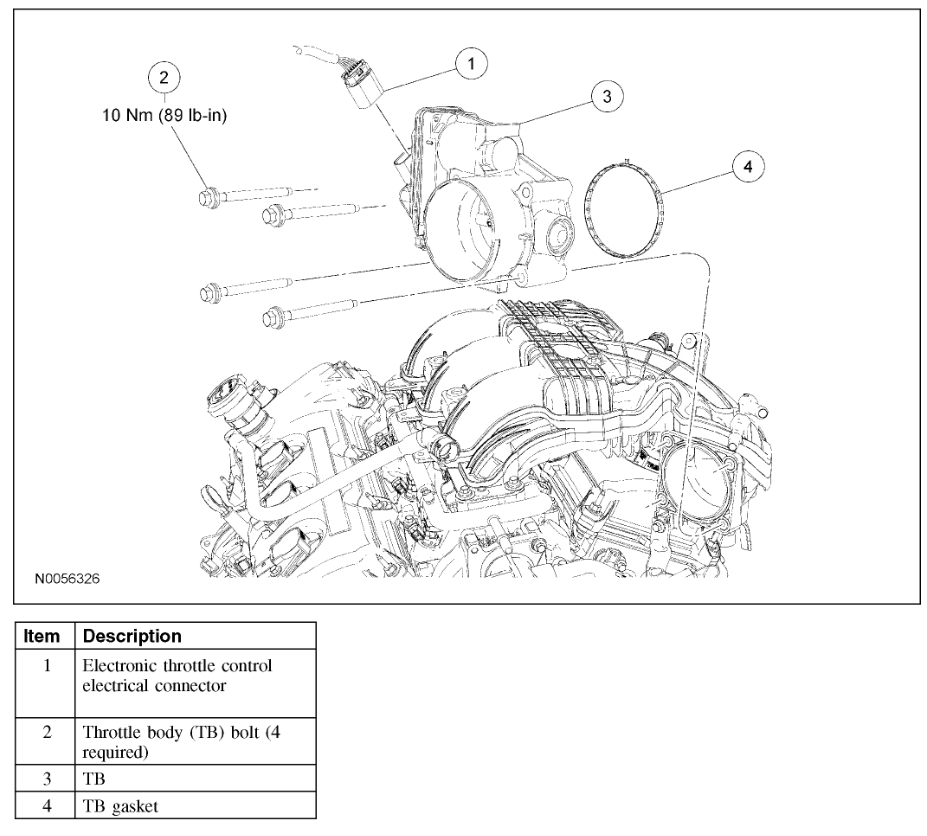 2
10 Nm (89 lb-in)
1
3
4
N0056326

| Item | Description |
|---|---|
| 1 | Electronic throttle control electrical connector |
| 2 | Throttle body (TB) bolt (4 required) |
| 3 | TB |
| 4 | TB gasket |