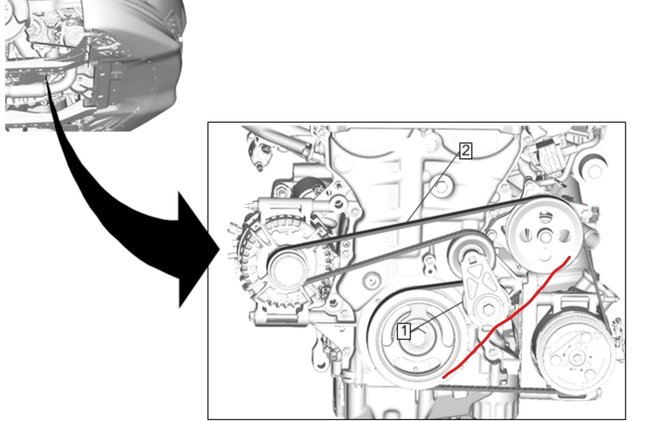 2

1