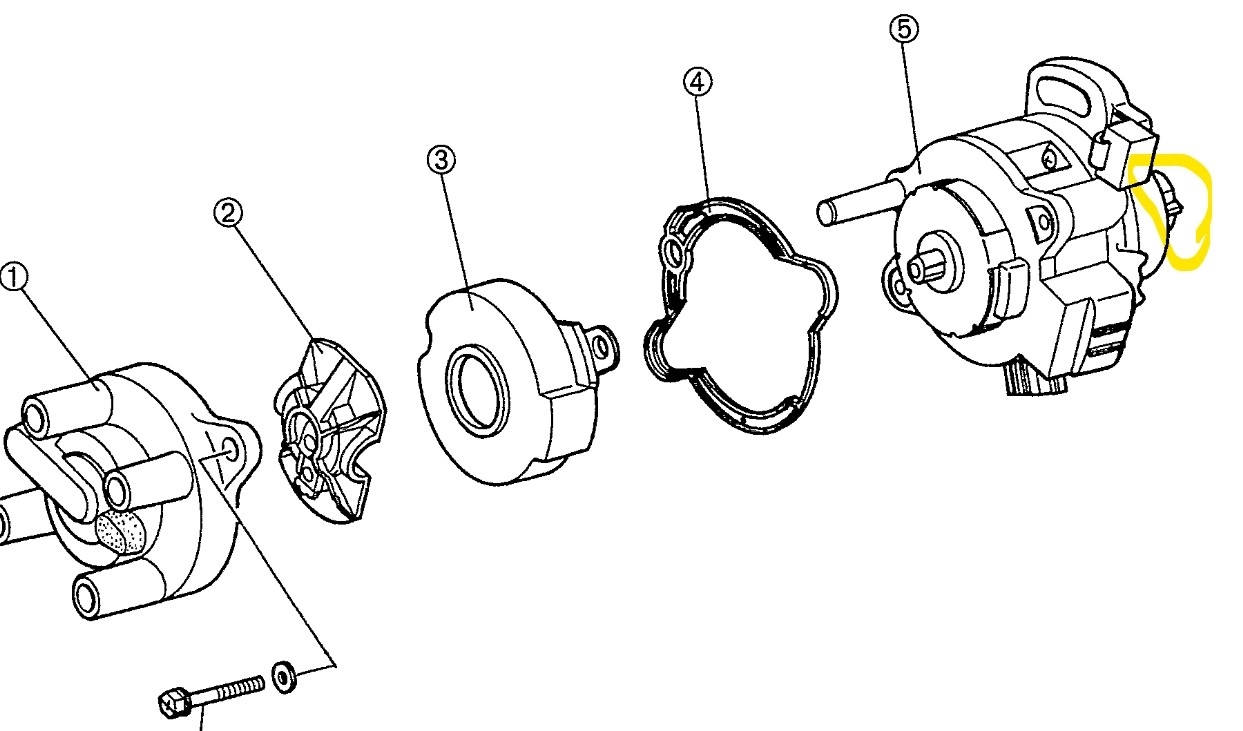 ①
②
③
④
⑤