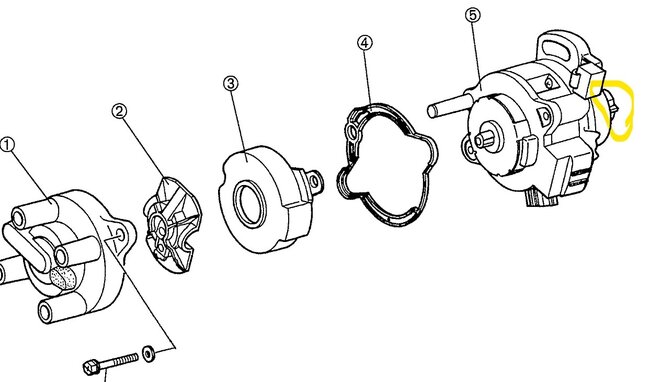 ①
②
③
④
⑤