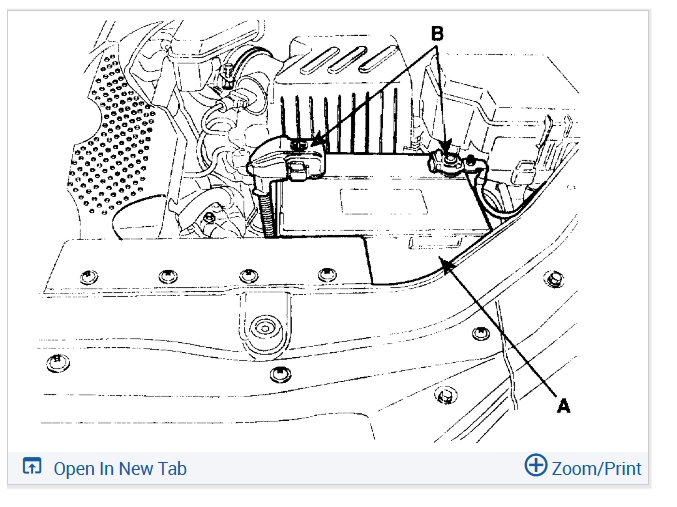 B

A

Open In New Tab

Zoom/Print