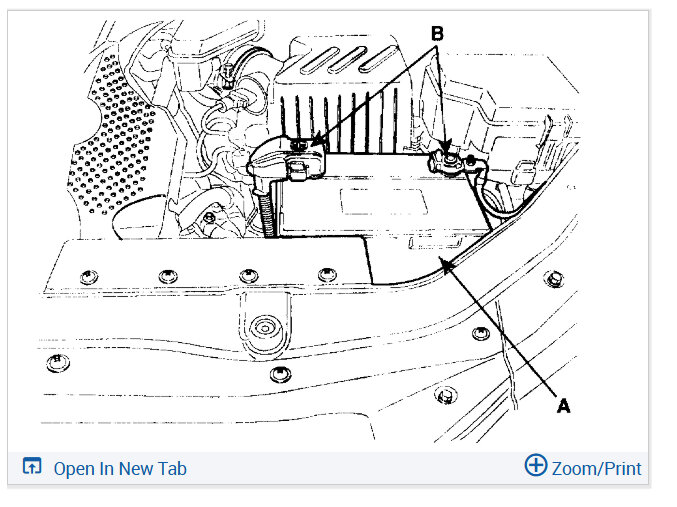 B

A

Open In New Tab

Zoom/Print