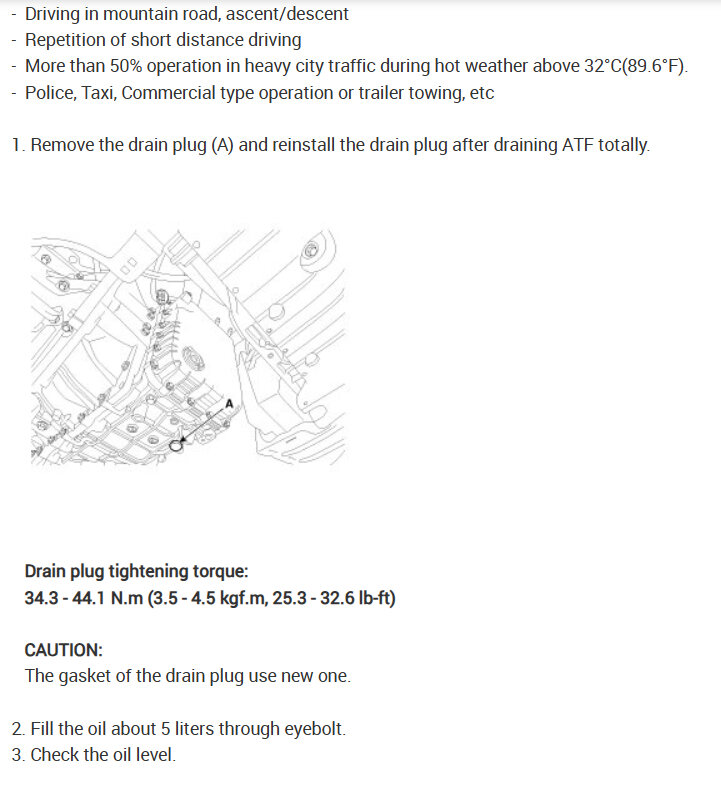 - Driving in mountain road, ascent/descent
- Repetition of short distance driving
- More than 50% operation in heavy city traffic during hot weather above 32°C(89.6°F).
- Police, Taxi, Commercial type operation or trailer towing, etc

1. Remove the drain plug (A) and reinstall the drain plug after draining ATF totally.

A

Drain plug tightening torque:
34.3 - 44.1 N.m (3.5 - 4.5 kgf.m, 25.3 - 32.6 lb-ft)

CAUTION:
The gasket of the drain plug use new one.

2. Fill the oil about 5 liters through eyebolt.
3. Check the oil level.