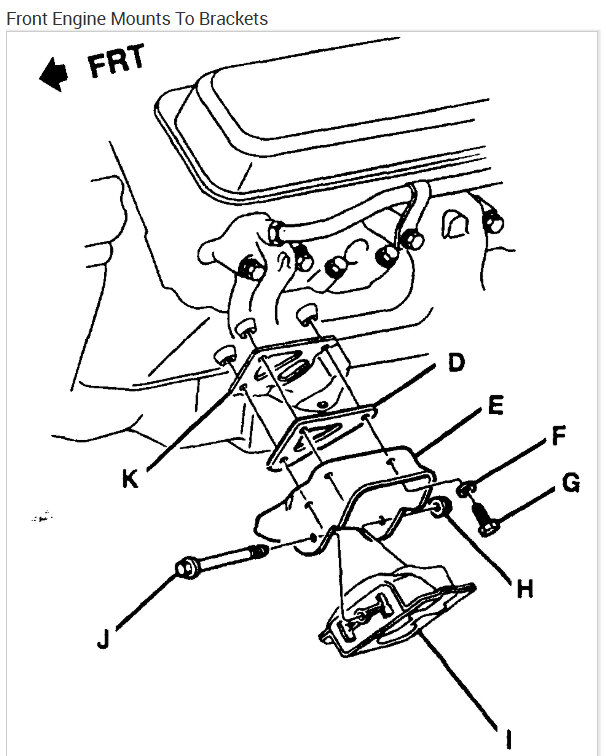 Front Engine Mounts To Brackets

FRT

D
E
F
G
K
H
J
I