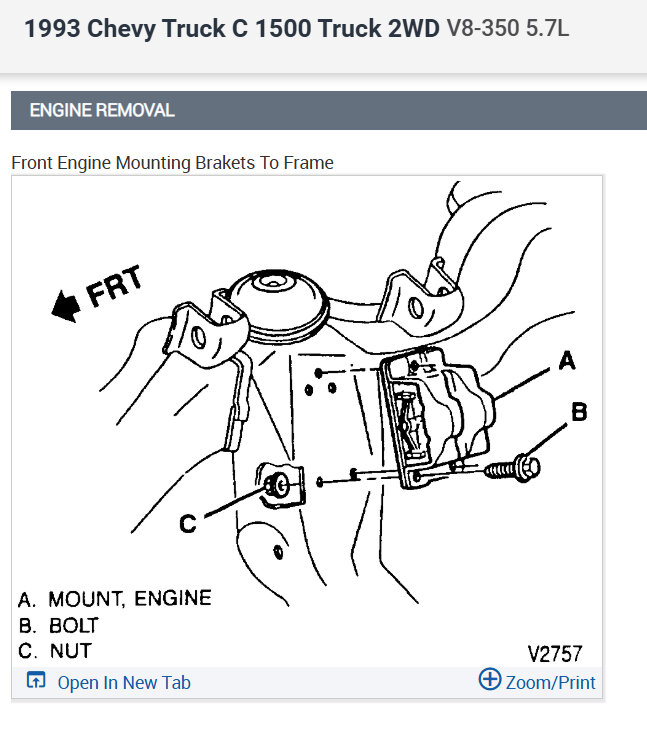 1993 Chevy Truck C 1500 Truck 2WD V8-350 5.7L

ENGINE REMOVAL

Front Engine Mounting Brakets To Frame

FRT

A

B

C

A. MOUNT, ENGINE
B. BOLT
C. NUT

V2757

Open In New Tab

Zoom/Print