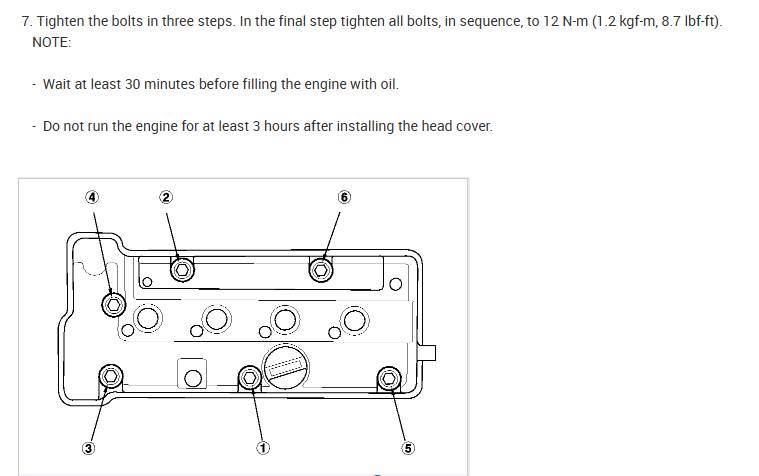 7. Tighten the bolts in three steps. In the final step tighten all bolts, in sequence, to 12 N-m (1.2 kgf-m, 8.7 lbf-ft).
NOTE:

- Wait at least 30 minutes before filling the engine with oil.

- Do not run the engine for at least 3 hours after installing the head cover.

④ ② ⑥
③ ① ⑤