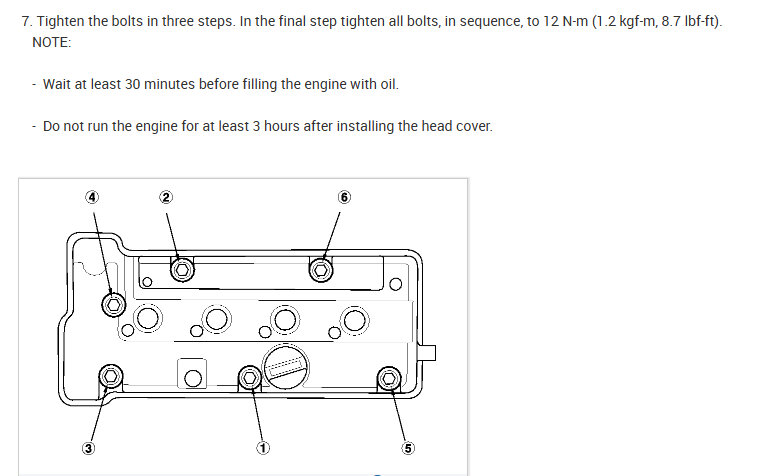 7. Tighten the bolts in three steps. In the final step tighten all bolts, in sequence, to 12 N-m (1.2 kgf-m, 8.7 lbf-ft).
NOTE:

- Wait at least 30 minutes before filling the engine with oil.

- Do not run the engine for at least 3 hours after installing the head cover.

④ ② ⑥

③ ① ⑤