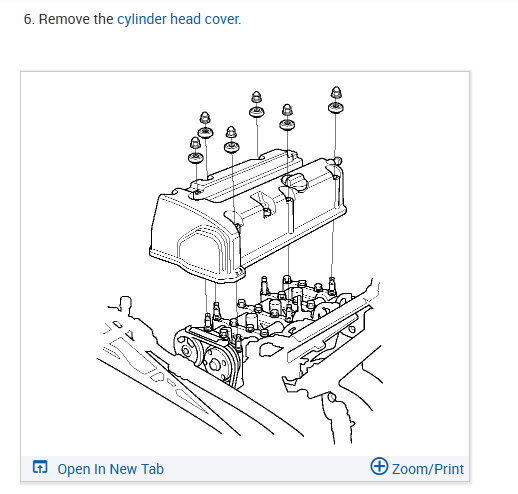 6. Remove the cylinder head cover.

Open In New Tab

Zoom/Print