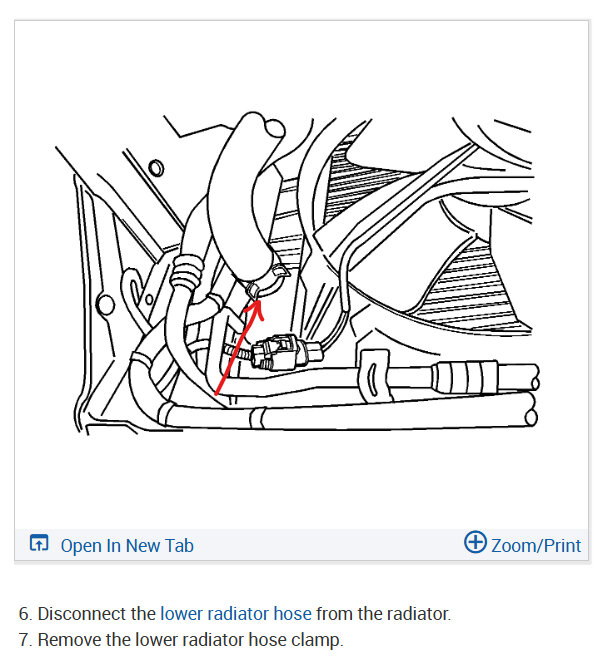 Open In New Tab

Zoom/Print

6. Disconnect the lower radiator hose from the radiator.
7. Remove the lower radiator hose clamp.