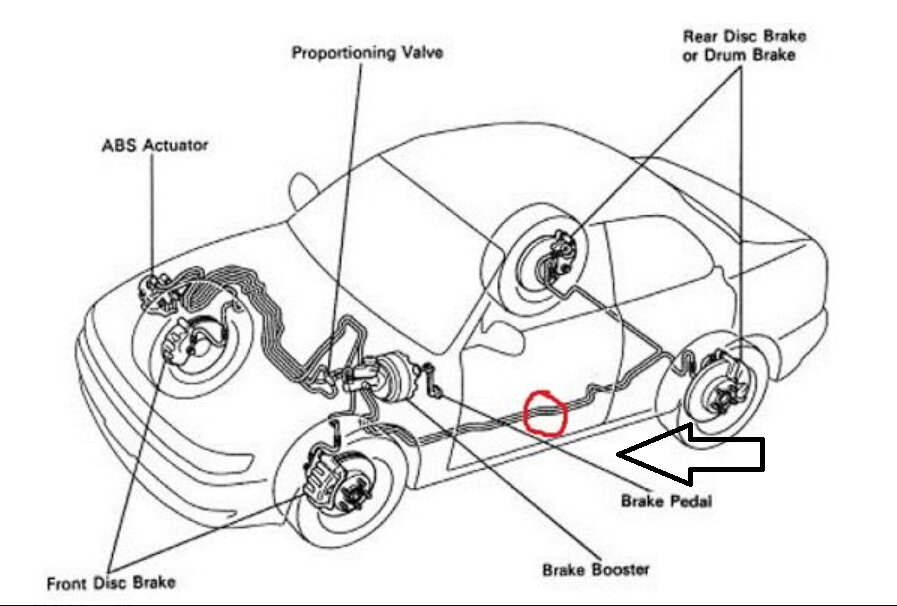 Proportioning Valve

Rear Disc Brake
or Drum Brake

ABS Actuator

Brake Pedal

Brake Booster

Front Disc Brake