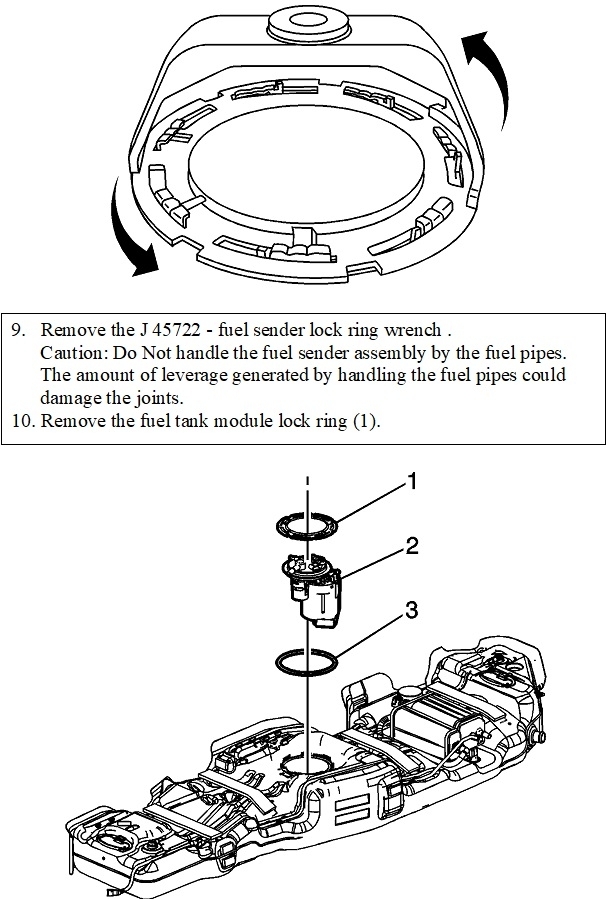 9. Remove the J 45722 - fuel sender lock ring wrench .
Caution: Do Not handle the fuel sender assembly by the fuel pipes. The amount of leverage generated by handling the fuel pipes could damage the joints.
10. Remove the fuel tank module lock ring (1).

1
2
3