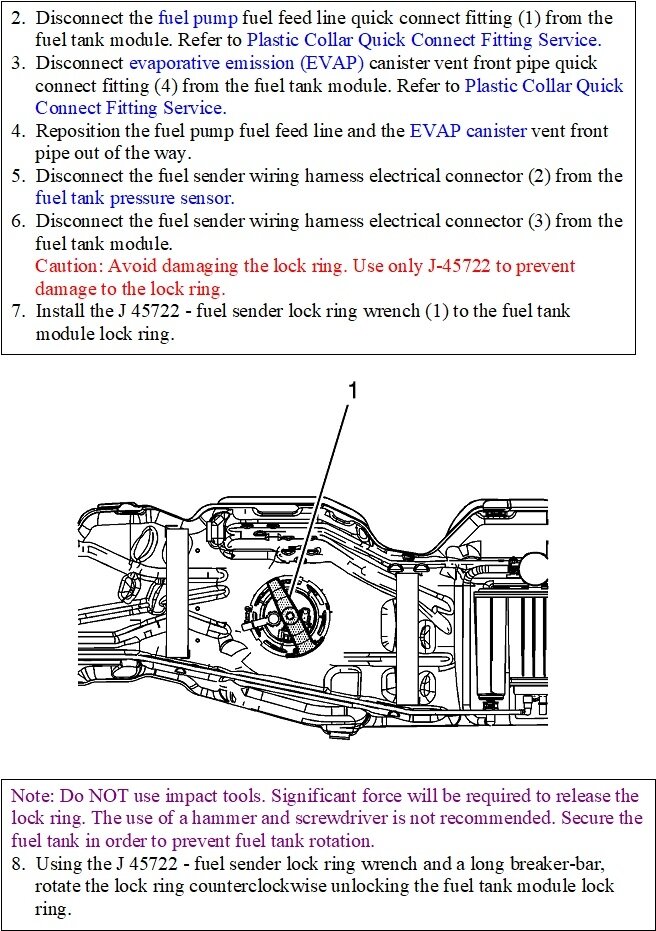 2. Disconnect the fuel pump fuel feed line quick connect fitting (1) from the fuel tank module. Refer to Plastic Collar Quick Connect Fitting Service.
3. Disconnect evaporative emission (EVAP) canister vent front pipe quick connect fitting (4) from the fuel tank module. Refer to Plastic Collar Quick Connect Fitting Service.
4. Reposition the fuel pump fuel feed line and the EVAP canister vent front pipe out of the way.
5. Disconnect the fuel sender wiring harness electrical connector (2) from the fuel tank pressure sensor.
6. Disconnect the fuel sender wiring harness electrical connector (3) from the fuel tank module.
Caution: Avoid damaging the lock ring. Use only J-45722 to prevent damage to the lock ring.
7. Install the J 45722 - fuel sender lock ring wrench (1) to the fuel tank module lock ring.

1

Note: Do NOT use impact tools. Significant force will be required to release the lock ring. The use of a hammer and screwdriver is not recommended. Secure the fuel tank in order to prevent fuel tank rotation.
8. Using the J 45722 - fuel sender lock ring wrench and a long breaker-bar, rotate the lock ring counterclockwise unlocking the fuel tank module lock ring.