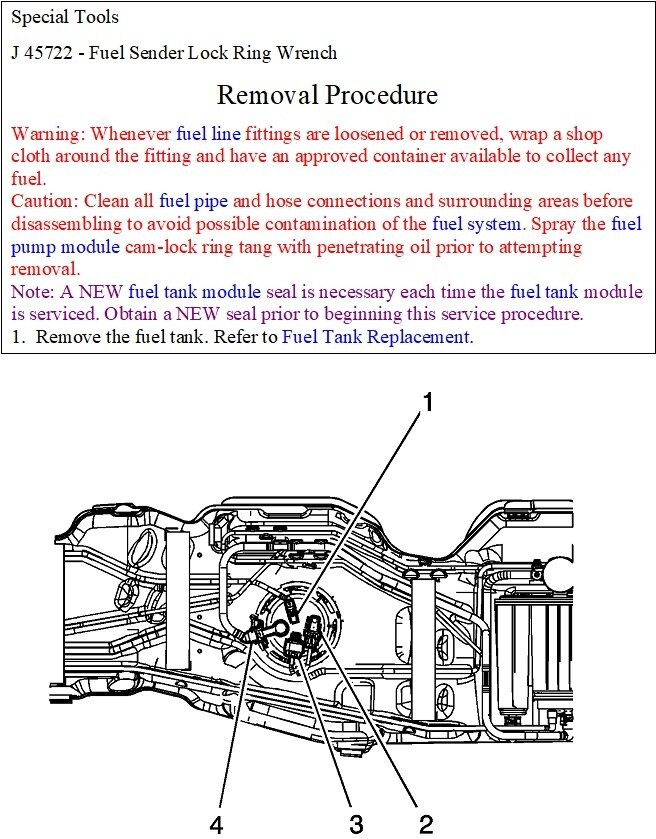 Special Tools

J 45722 - Fuel Sender Lock Ring Wrench

Removal Procedure

Warning: Whenever fuel line fittings are loosened or removed, wrap a shop cloth around the fitting and have an approved container available to collect any fuel.
Caution: Clean all fuel pipe and hose connections and surrounding areas before disassembling to avoid possible contamination of the fuel system. Spray the fuel pump module cam-lock ring tang with penetrating oil prior to attempting removal.
Note: A NEW fuel tank module seal is necessary each time the fuel tank module is serviced. Obtain a NEW seal prior to beginning this service procedure.
1. Remove the fuel tank. Refer to Fuel Tank Replacement.

1

4 3 2