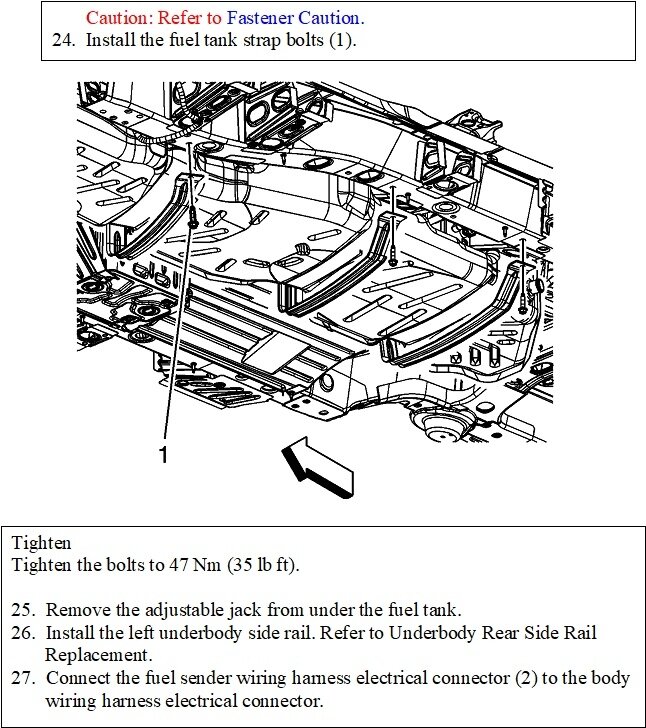 Caution: Refer to Fastener Caution.

24. Install the fuel tank strap bolts (1).

1

Tighten
Tighten the bolts to 47 Nm (35 lb ft).

25. Remove the adjustable jack from under the fuel tank.
26. Install the left underbody side rail. Refer to Underbody Rear Side Rail Replacement.
27. Connect the fuel sender wiring harness electrical connector (2) to the body wiring harness electrical connector.