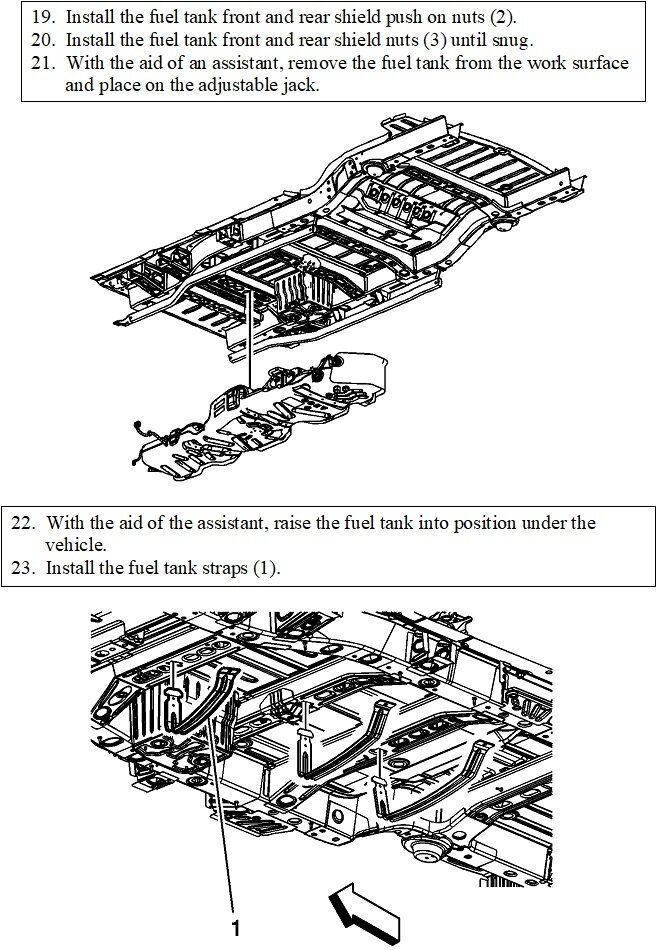 19. Install the fuel tank front and rear shield push on nuts (2).
20. Install the fuel tank front and rear shield nuts (3) until snug.
21. With the aid of an assistant, remove the fuel tank from the work surface and place on the adjustable jack.

22. With the aid of the assistant, raise the fuel tank into position under the vehicle.
23. Install the fuel tank straps (1).

1