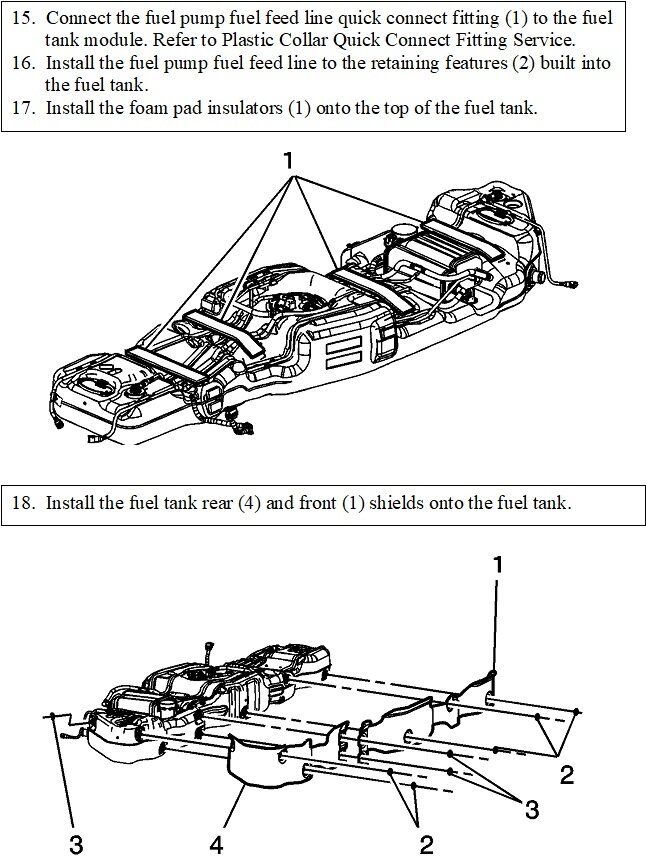 15. Connect the fuel pump fuel feed line quick connect fitting (1) to the fuel tank module. Refer to Plastic Collar Quick Connect Fitting Service.
16. Install the fuel pump fuel feed line to the retaining features (2) built into the fuel tank.
17. Install the foam pad insulators (1) onto the top of the fuel tank.

1

18. Install the fuel tank rear (4) and front (1) shields onto the fuel tank.

1
2
3
3
4
2