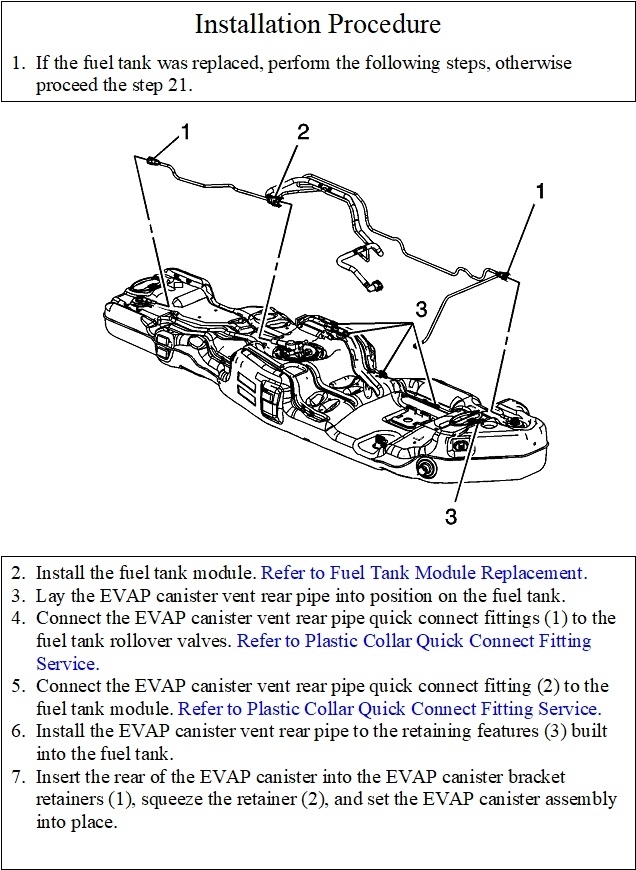 Installation Procedure

1. If the fuel tank was replaced, perform the following steps, otherwise proceed the step 21.

1

2

1

3

3

2. Install the fuel tank module. Refer to Fuel Tank Module Replacement.
3. Lay the EVAP canister vent rear pipe into position on the fuel tank.
4. Connect the EVAP canister vent rear pipe quick connect fittings (1) to the fuel tank rollover valves. Refer to Plastic Collar Quick Connect Fitting Service.
5. Connect the EVAP canister vent rear pipe quick connect fitting (2) to the fuel tank module. Refer to Plastic Collar Quick Connect Fitting Service.
6. Install the EVAP canister vent rear pipe to the retaining features (3) built into the fuel tank.
7. Insert the rear of the EVAP canister into the EVAP canister bracket retainers (1), squeeze the retainer (2), and set the EVAP canister assembly into place.