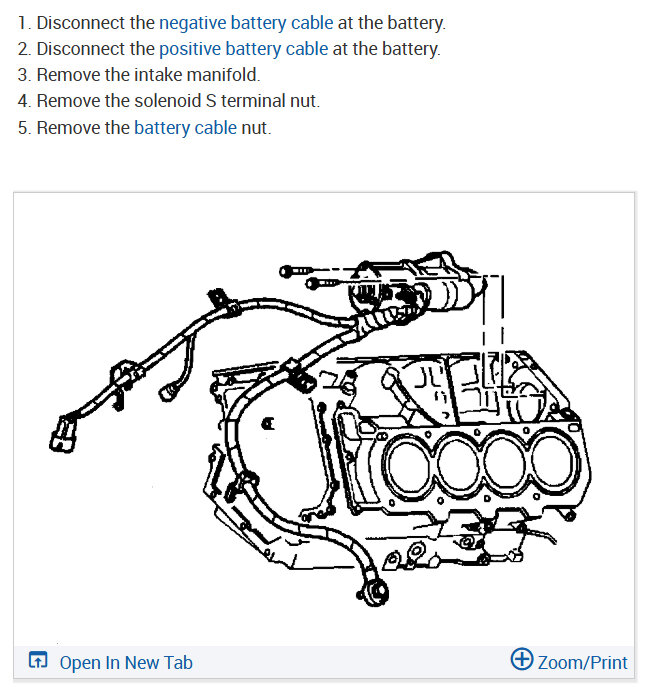 1. Disconnect the negative battery cable at the battery.
2. Disconnect the positive battery cable at the battery.
3. Remove the intake manifold.
4. Remove the solenoid S terminal nut.
5. Remove the battery cable nut.

Open In New Tab

Zoom/Print