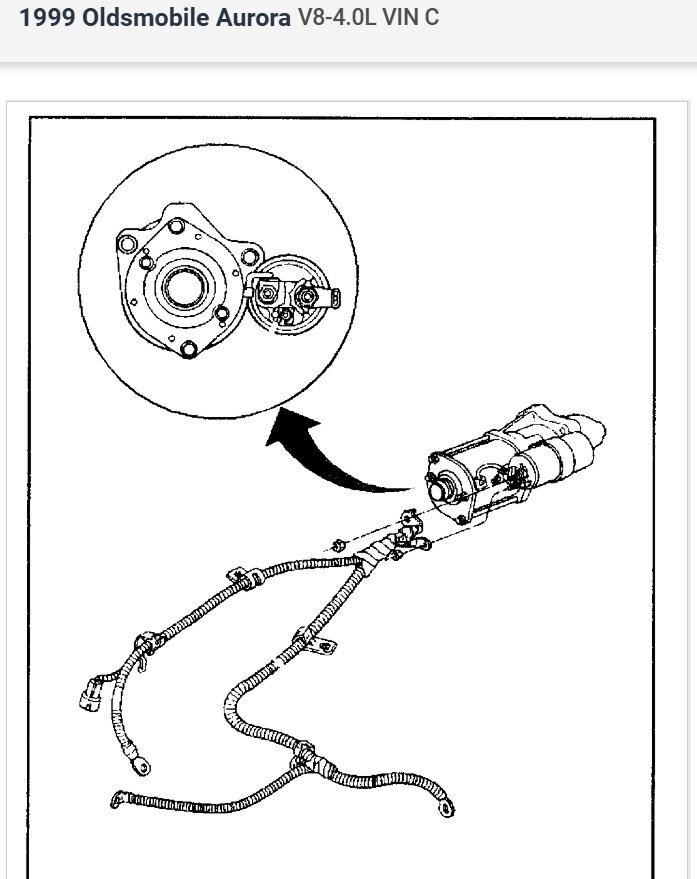 1999 Oldsmobile Aurora V8-4.0L VIN C