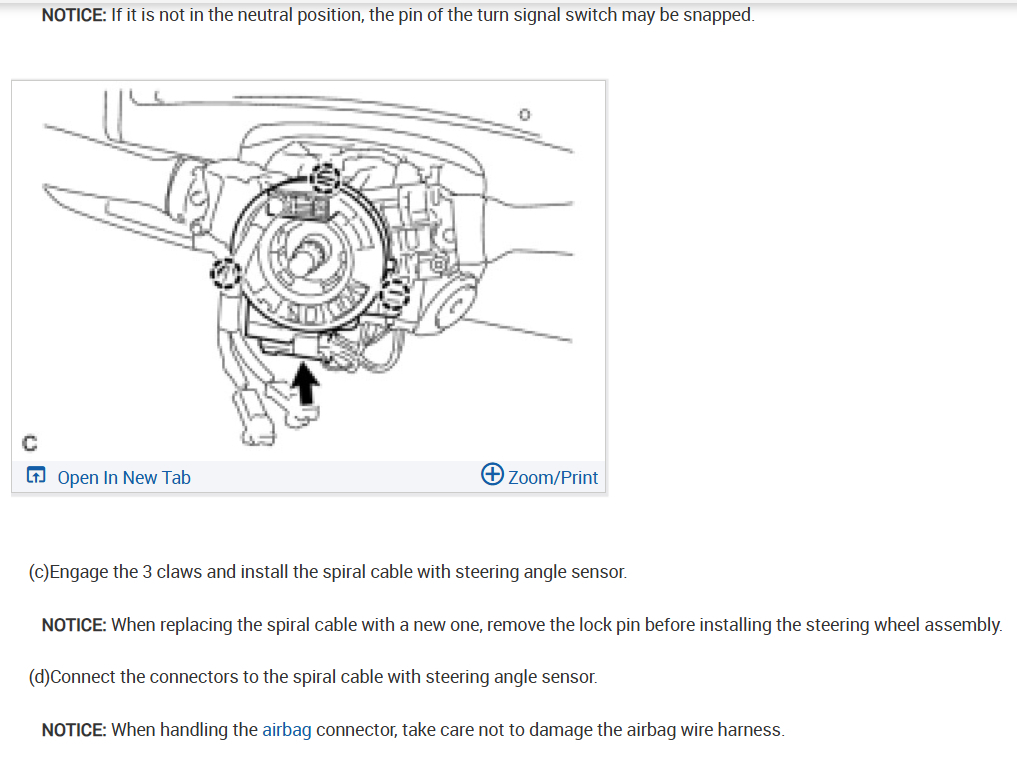 NOTICE: If it is not in the neutral position, the pin of the turn signal switch may be snapped.

C

Open In New Tab

Zoom/Print

(c)Engage the 3 claws and install the spiral cable with steering angle sensor.

NOTICE: When replacing the spiral cable with a new one, remove the lock pin before installing the steering wheel assembly.

(d)Connect the connectors to the spiral cable with steering angle sensor.

NOTICE: When handling the airbag connector, take care not to damage the airbag wire harness.