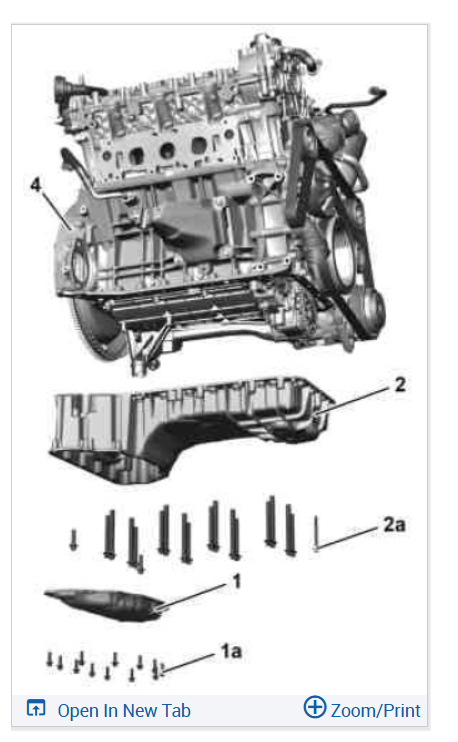 4

2

2a

1

1a

Open In New Tab

Zoom/Print