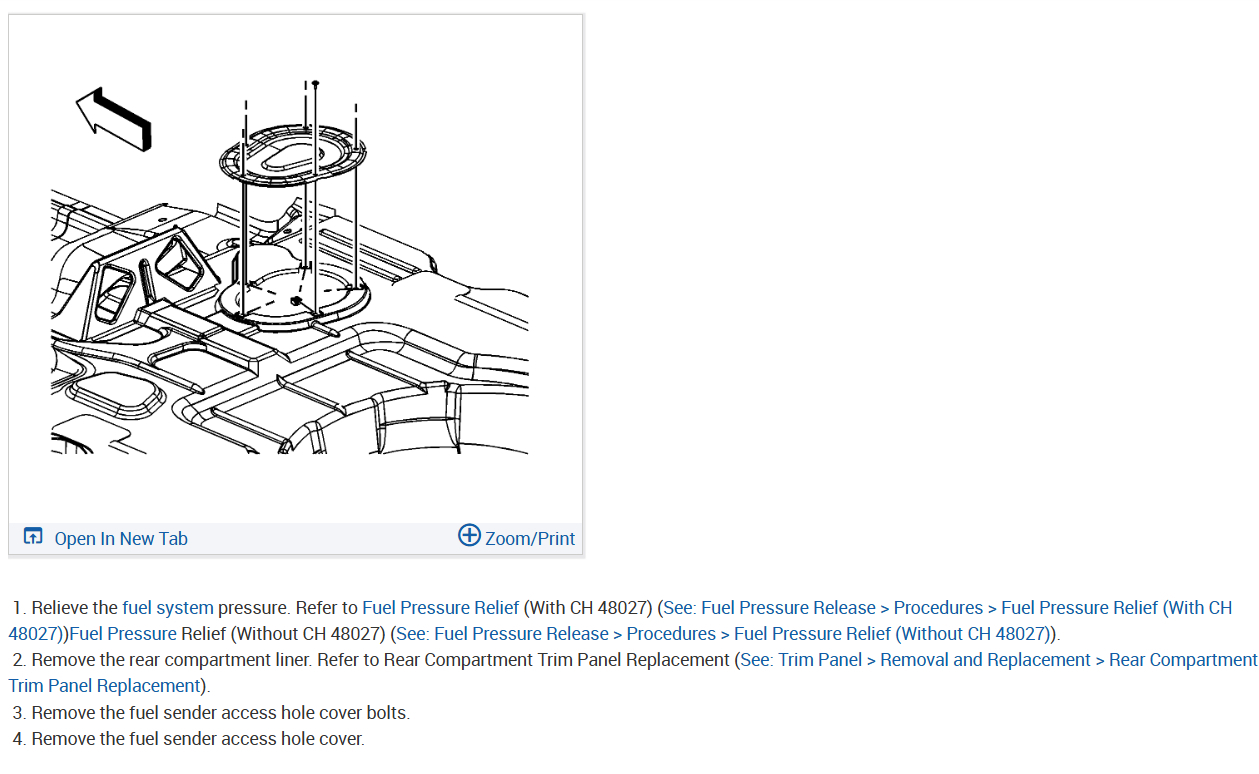 Open In New Tab

Zoom/Print

1. Relieve the fuel system pressure. Refer to Fuel Pressure Relief (With CH 48027) (See: Fuel Pressure Release > Procedures > Fuel Pressure Relief (With CH 48027))Fuel Pressure Relief (Without CH 48027) (See: Fuel Pressure Release > Procedures > Fuel Pressure Relief (Without CH 48027)).
2. Remove the rear compartment liner. Refer to Rear Compartment Trim Panel Replacement (See: Trim Panel > Removal and Replacement > Rear Compartment Trim Panel Replacement).
3. Remove the fuel sender access hole cover bolts.
4. Remove the fuel sender access hole cover.