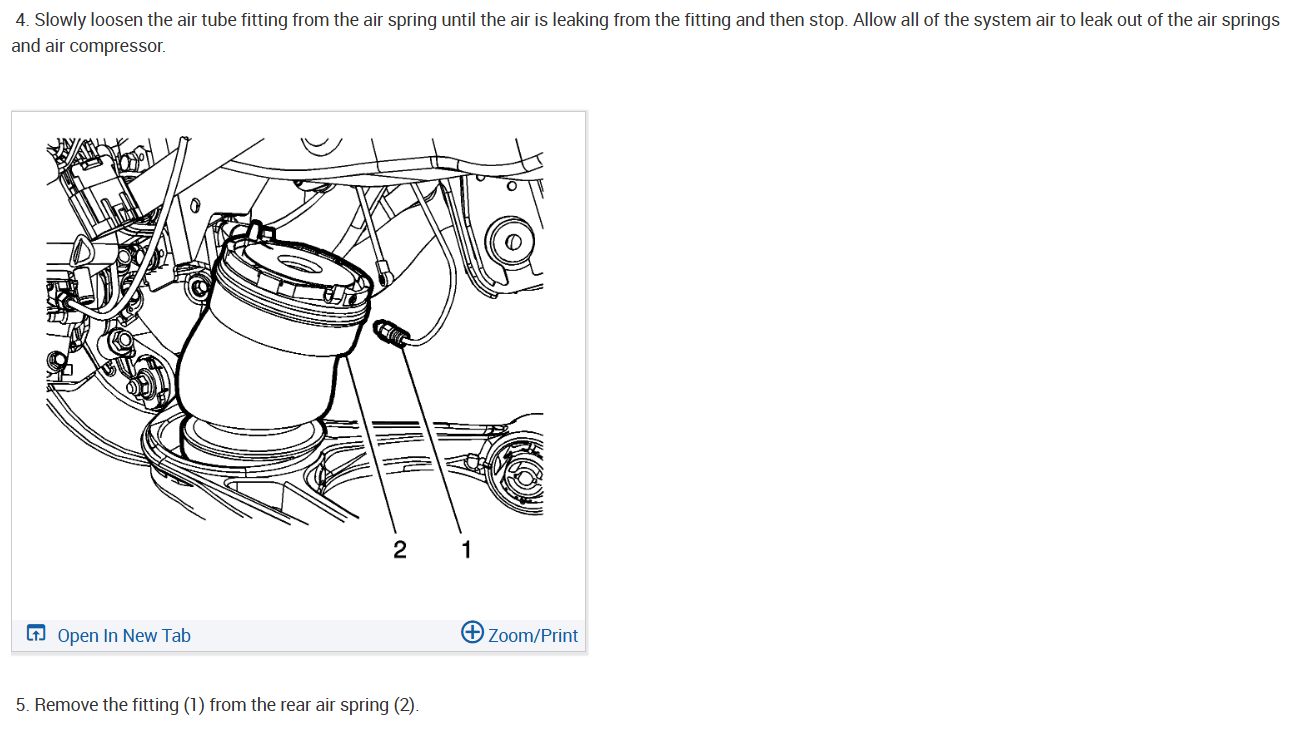 4. Slowly loosen the air tube fitting from the air spring until the air is leaking from the fitting and then stop. Allow all of the system air to leak out of the air springs and air compressor.

2 1

Open In New Tab

Zoom/Print

5. Remove the fitting (1) from the rear air spring (2).