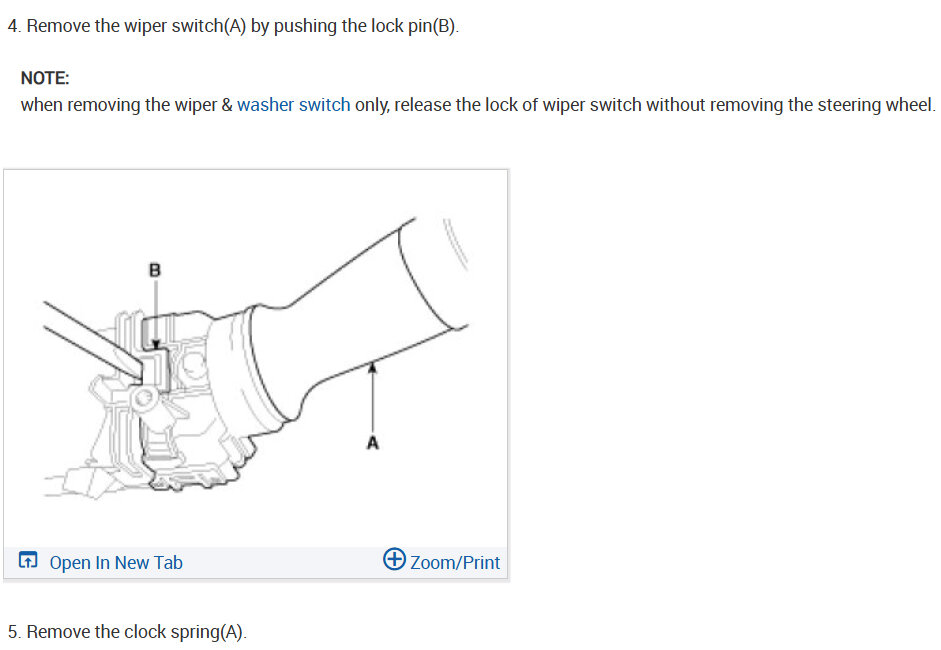 4. Remove the wiper switch(A) by pushing the lock pin(B).

NOTE:
when removing the wiper & washer switch only, release the lock of wiper switch without removing the steering wheel.

B

A

Open In New Tab

Zoom/Print

5. Remove the clock spring(A).