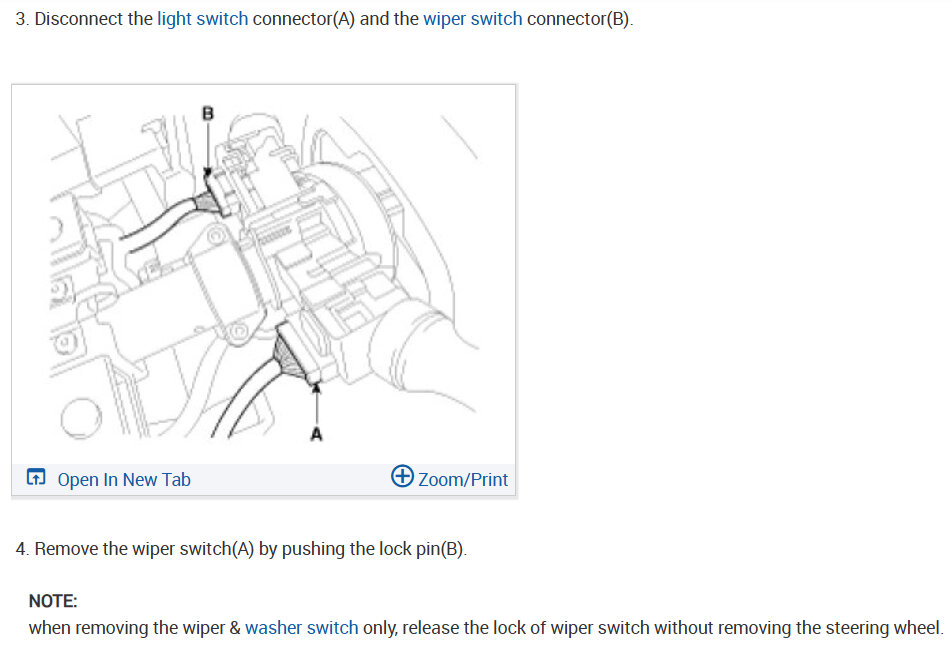 3. Disconnect the light switch connector(A) and the wiper switch connector(B).

B

A

Open In New Tab

Zoom/Print

4. Remove the wiper switch(A) by pushing the lock pin(B).

NOTE:
when removing the wiper & washer switch only, release the lock of wiper switch without removing the steering wheel.