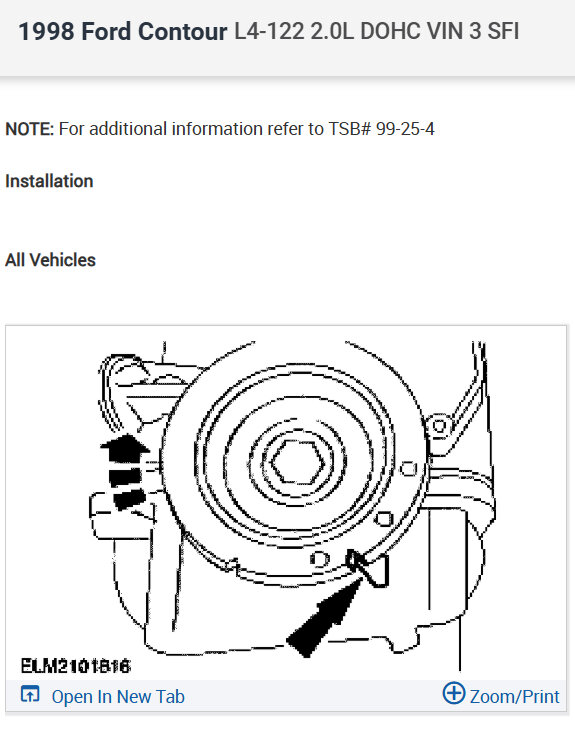 1998 Ford Contour L4-122 2.0L DOHC VIN 3 SFI

NOTE: For additional information refer to TSB# 99-25-4

Installation

All Vehicles

ELM2101816

Open In New Tab

Zoom/Print