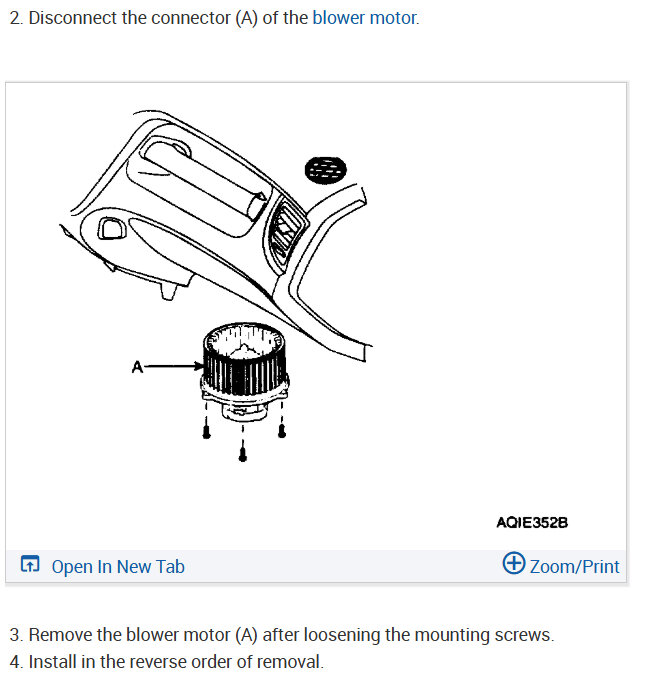 2. Disconnect the connector (A) of the blower motor.

A

AQIE352B

Open In New Tab

Zoom/Print

3. Remove the blower motor (A) after loosening the mounting screws.
4. Install in the reverse order of removal.