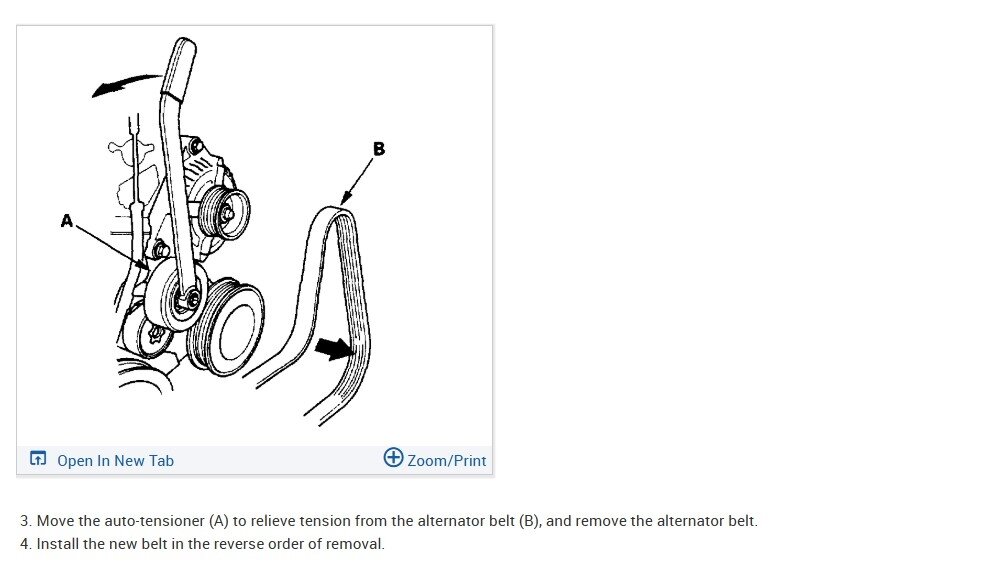 B

A

Open In New Tab

Zoom/Print

3. Move the auto-tensioner (A) to relieve tension from the alternator belt (B), and remove the alternator belt.
4. Install the new belt in the reverse order of removal.