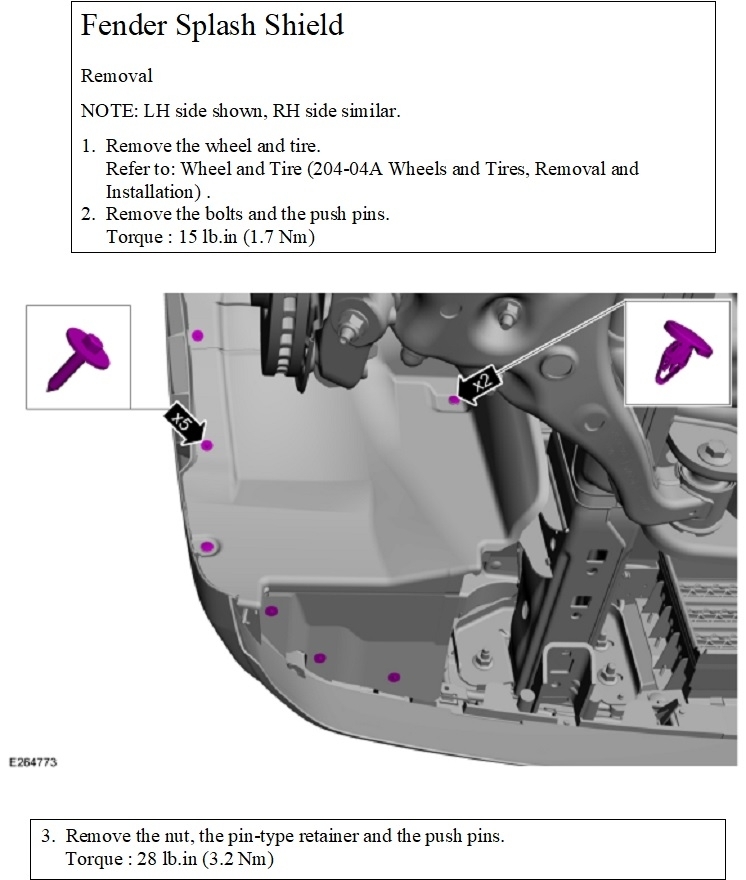 Fender Splash Shield

Removal

NOTE: LH side shown, RH side similar.

1. Remove the wheel and tire.
Refer to: Wheel and Tire (204-04A Wheels and Tires, Removal and Installation) .
2. Remove the bolts and the push pins.
Torque : 15 lb.in (1.7 Nm)

x5

x2

E264773

3. Remove the nut, the pin-type retainer and the push pins.
Torque : 28 lb.in (3.2 Nm)