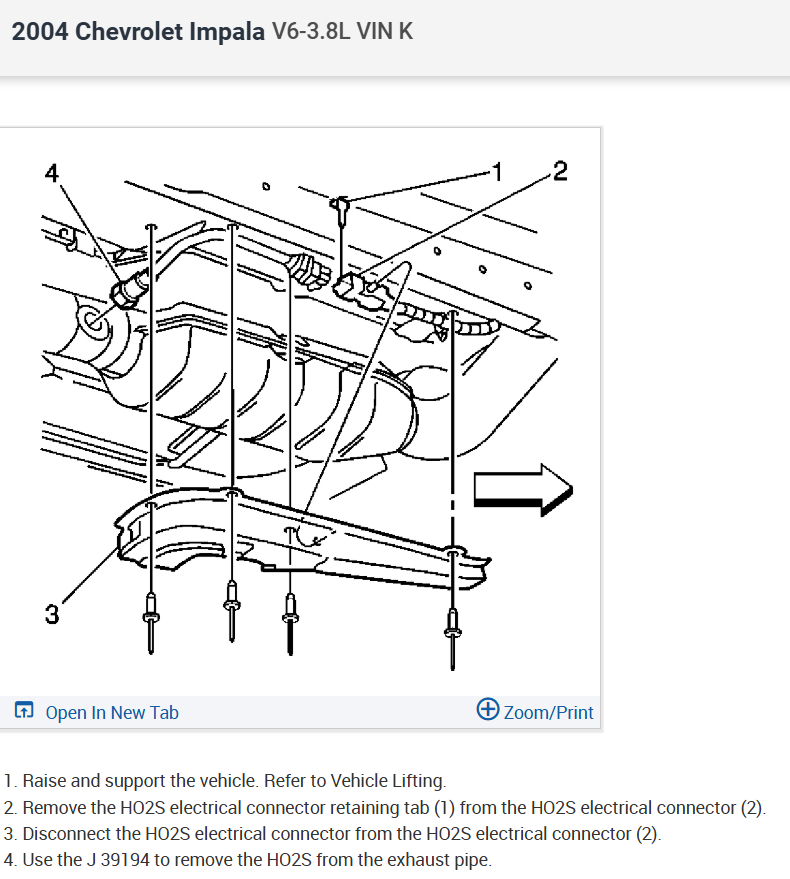 2004 Chevrolet Impala V6-3.8L VIN K

4
1
2
3

Open In New Tab
Zoom/Print

1. Raise and support the vehicle. Refer to Vehicle Lifting.
2. Remove the HO2S electrical connector retaining tab (1) from the HO2S electrical connector (2).
3. Disconnect the HO2S electrical connector from the HO2S electrical connector (2).
4. Use the J 39194 to remove the HO2S from the exhaust pipe.