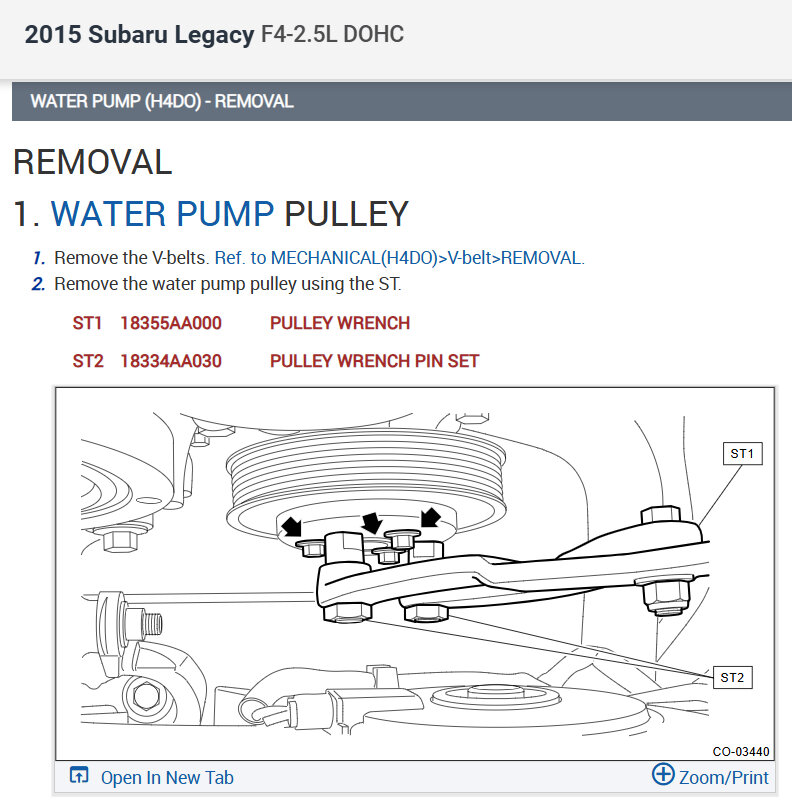 2015 Subaru Legacy F4-2.5L DOHC

WATER PUMP (H4DO) - REMOVAL

REMOVAL

1. WATER PUMP PULLEY

1. Remove the V-belts. Ref. to MECHANICAL(H4DO)>V-belt>REMOVAL.
2. Remove the water pump pulley using the ST.

ST1 18355AA000 PULLEY WRENCH

ST2 18334AA030 PULLEY WRENCH PIN SET

ST1

ST2

CO-03440

Open In New Tab

Zoom/Print