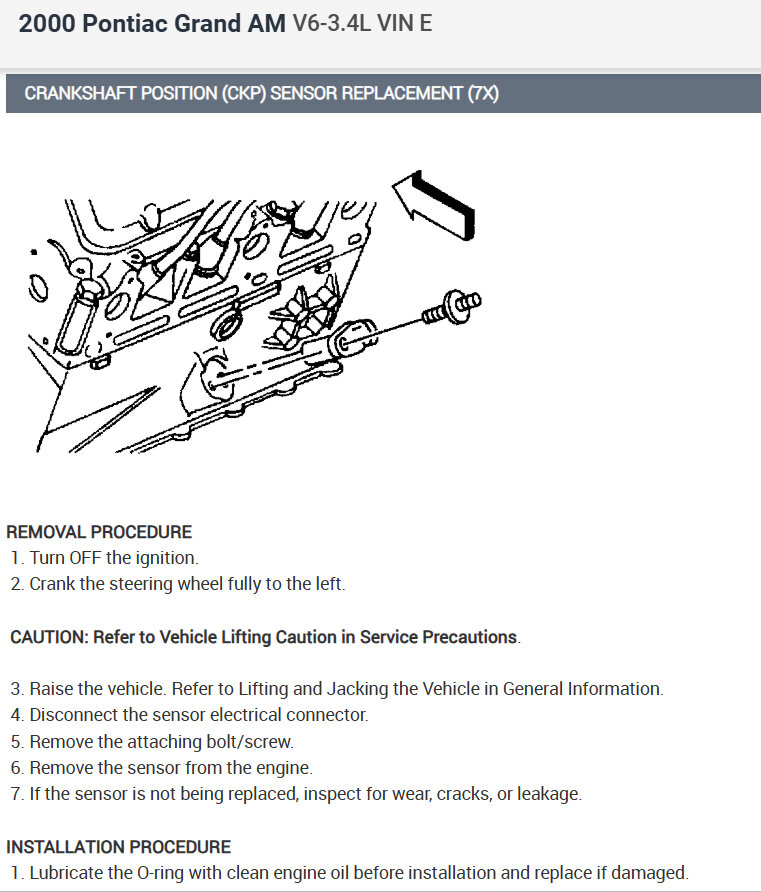 2000 Pontiac Grand AM V6-3.4L VIN E

CRANKSHAFT POSITION (CKP) SENSOR REPLACEMENT (7X)

REMOVAL PROCEDURE
1. Turn OFF the ignition.
2. Crank the steering wheel fully to the left.

CAUTION: Refer to Vehicle Lifting Caution in Service Precautions.

3. Raise the vehicle. Refer to Lifting and Jacking the Vehicle in General Information.
4. Disconnect the sensor electrical connector.
5. Remove the attaching bolt/screw.
6. Remove the sensor from the engine.
7. If the sensor is not being replaced, inspect for wear, cracks, or leakage.

INSTALLATION PROCEDURE
1. Lubricate the O-ring with clean engine oil before installation and replace if damaged.