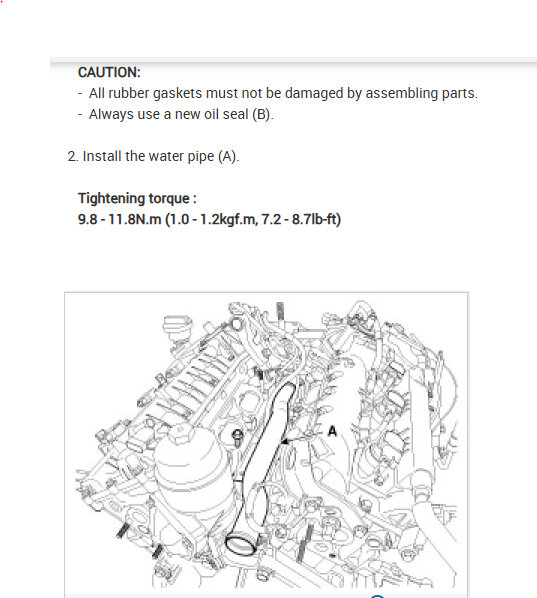 CAUTION:
- All rubber gaskets must not be damaged by assembling parts.
- Always use a new oil seal (B).

2. Install the water pipe (A).

Tightening torque :
9.8 - 11.8N.m (1.0 - 1.2kgf.m, 7.2 - 8.7lb-ft)

A