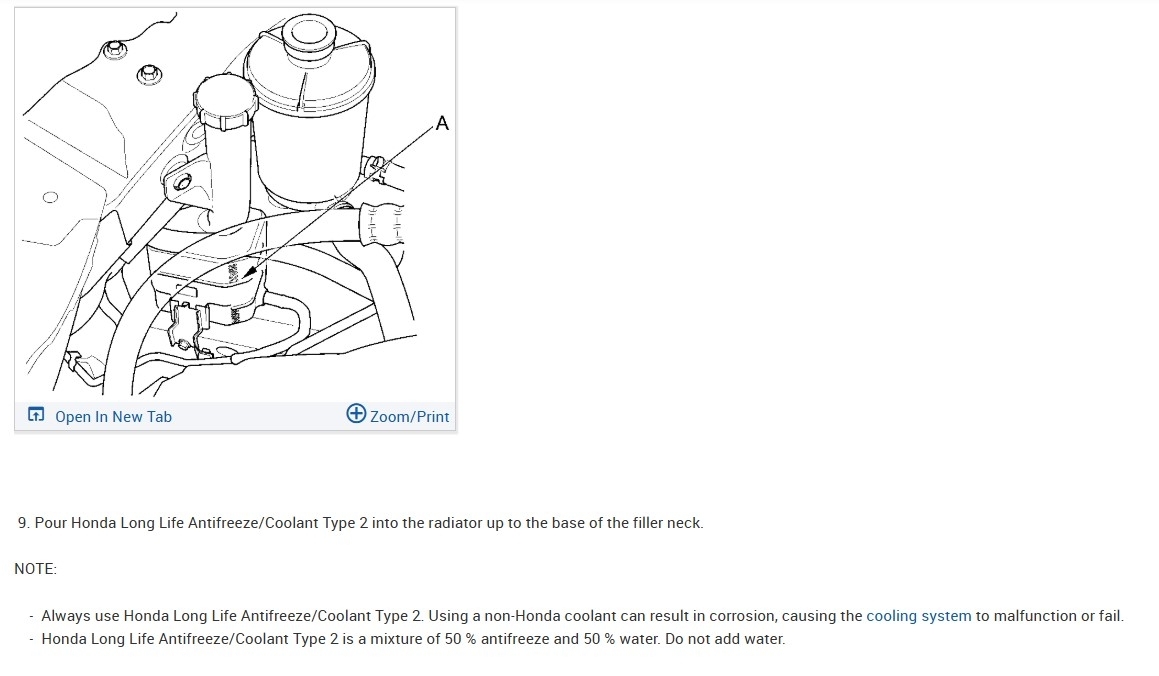 A

Open In New Tab

Zoom/Print

9. Pour Honda Long Life Antifreeze/Coolant Type 2 into the radiator up to the base of the filler neck.

NOTE:

- Always use Honda Long Life Antifreeze/Coolant Type 2. Using a non-Honda coolant can result in corrosion, causing the cooling system to malfunction or fail.
- Honda Long Life Antifreeze/Coolant Type 2 is a mixture of 50 % antifreeze and 50 % water. Do not add water.