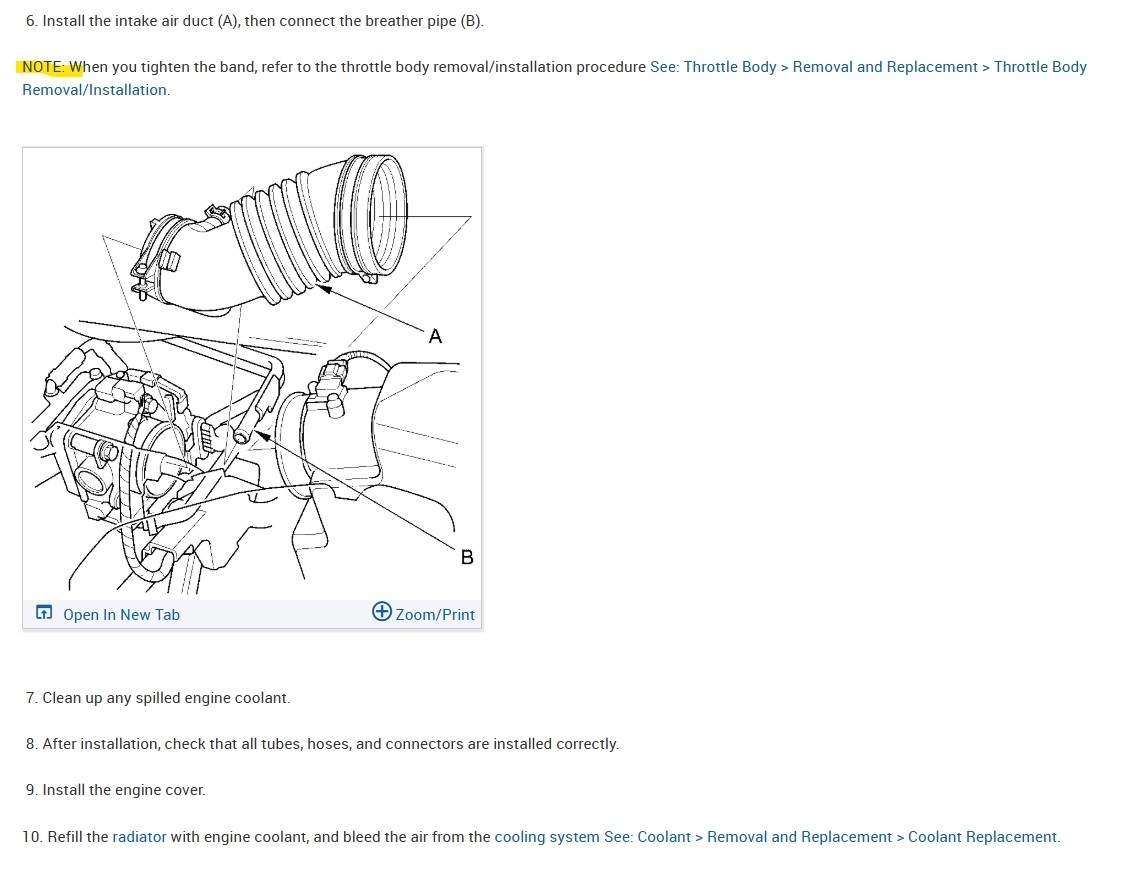 6. Install the intake air duct (A), then connect the breather pipe (B).

NOTE: When you tighten the band, refer to the throttle body removal/installation procedure See: Throttle Body > Removal and Replacement > Throttle Body Removal/Installation.

A

B

Open In New Tab

Zoom/Print

7. Clean up any spilled engine coolant.

8. After installation, check that all tubes, hoses, and connectors are installed correctly.

9. Install the engine cover.

10. Refill the radiator with engine coolant, and bleed the air from the cooling system See: Coolant > Removal and Replacement > Coolant Replacement.