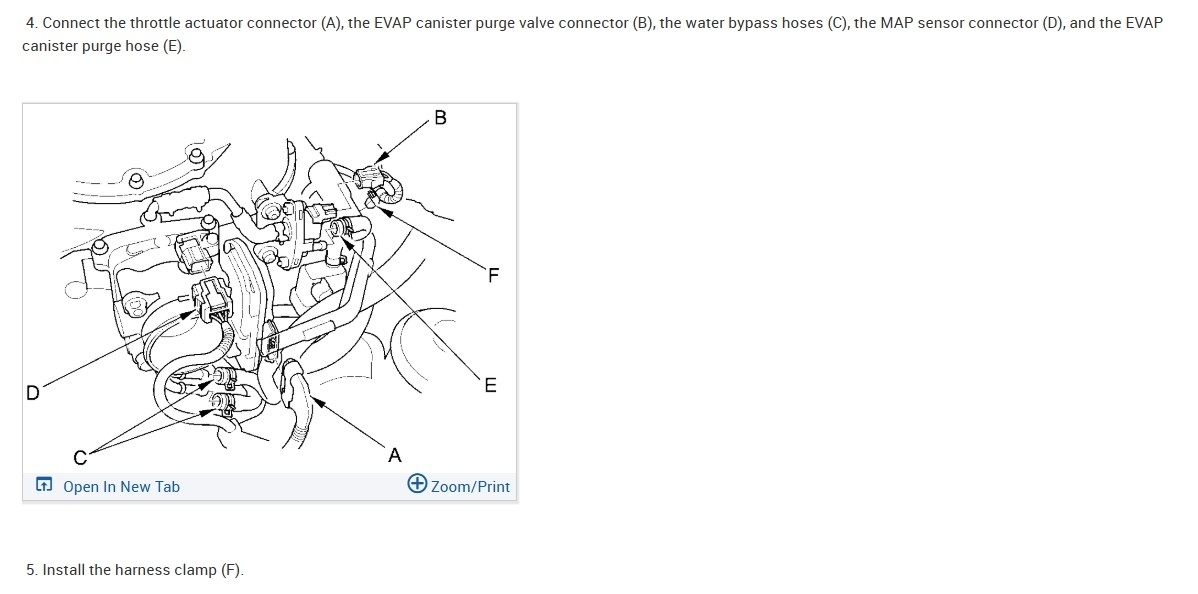 4. Connect the throttle actuator connector (A), the EVAP canister purge valve connector (B), the water bypass hoses (C), the MAP sensor connector (D), and the EVAP canister purge hose (E).

B

F

E

D

C

A

Open In New Tab

Zoom/Print

5. Install the harness clamp (F).