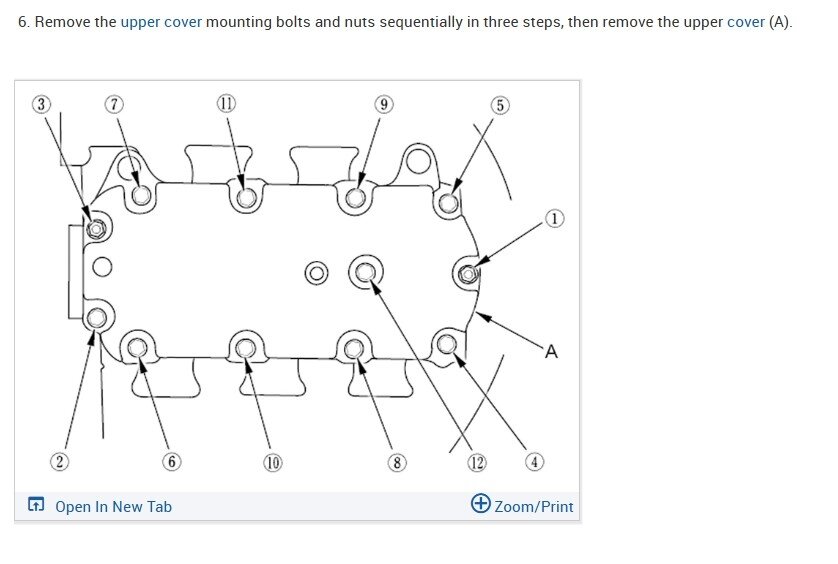 6. Remove the upper cover mounting bolts and nuts sequentially in three steps, then remove the upper cover (A).

3
7
11
9
5
1
A
2
6
10
8
12
4

Open In New Tab
Zoom/Print