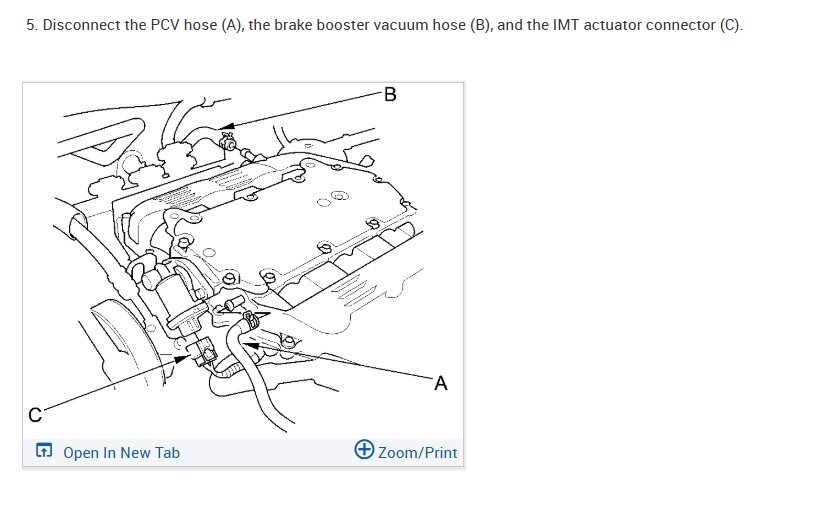 5. Disconnect the PCV hose (A), the brake booster vacuum hose (B), and the IMT actuator connector (C).

B

A

C

Open In New Tab

Zoom/Print