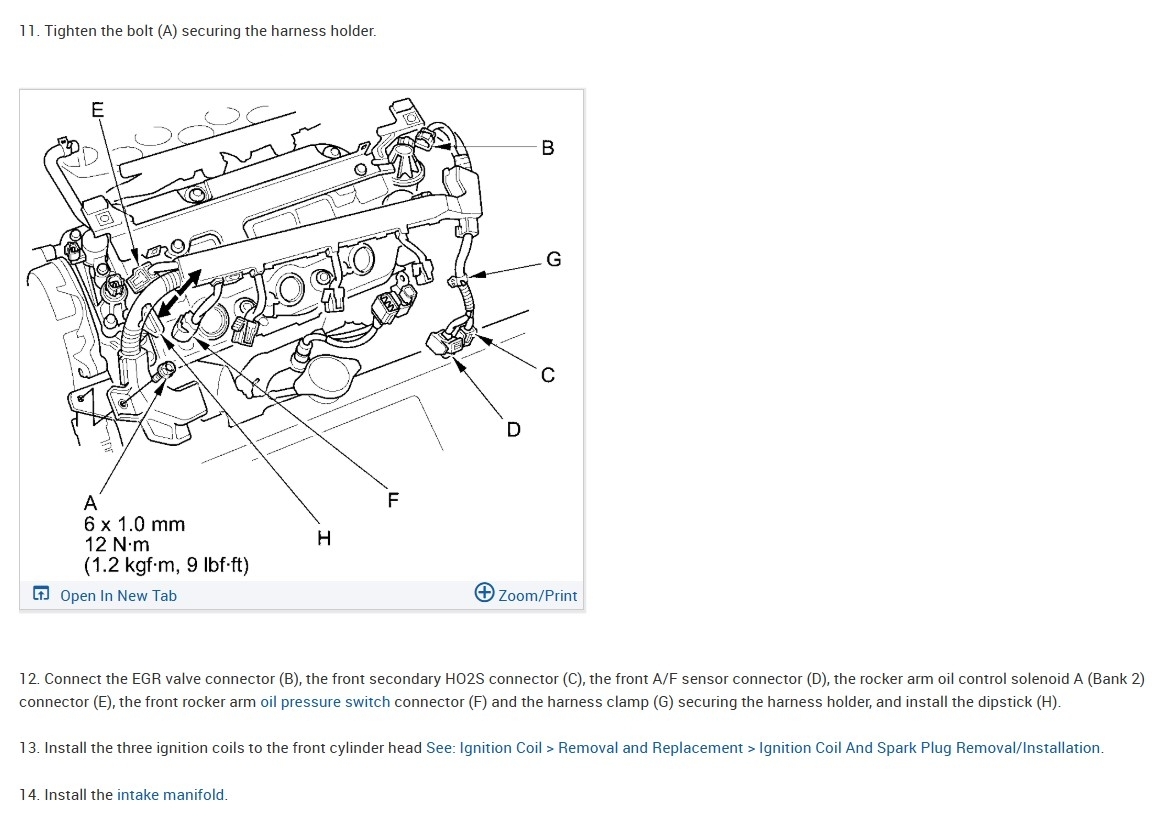 11. Tighten the bolt (A) securing the harness holder.

E

B

G

C

D

F

H

A
6 x 1.0 mm
12 N·m
(1.2 kgf·m, 9 lbf·ft)

Open In New Tab

Zoom/Print

12. Connect the EGR valve connector (B), the front secondary HO2S connector (C), the front A/F sensor connector (D), the rocker arm oil control solenoid A (Bank 2) connector (E), the front rocker arm oil pressure switch connector (F) and the harness clamp (G) securing the harness holder, and install the dipstick (H).

13. Install the three ignition coils to the front cylinder head See: Ignition Coil > Removal and Replacement > Ignition Coil And Spark Plug Removal/Installation.

14. Install the intake manifold.