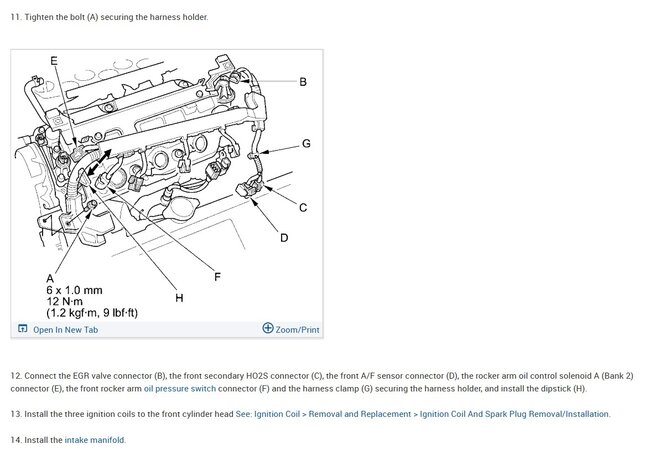 11. Tighten the bolt (A) securing the harness holder.

E

B

G

C

D

F

H

A
6 x 1.0 mm
12 N·m
(1.2 kgf·m, 9 lbf·ft)

Open In New Tab

Zoom/Print

12. Connect the EGR valve connector (B), the front secondary HO2S connector (C), the front A/F sensor connector (D), the rocker arm oil control solenoid A (Bank 2) connector (E), the front rocker arm oil pressure switch connector (F) and the harness clamp (G) securing the harness holder, and install the dipstick (H).

13. Install the three ignition coils to the front cylinder head See: Ignition Coil > Removal and Replacement > Ignition Coil And Spark Plug Removal/Installation.

14. Install the intake manifold.