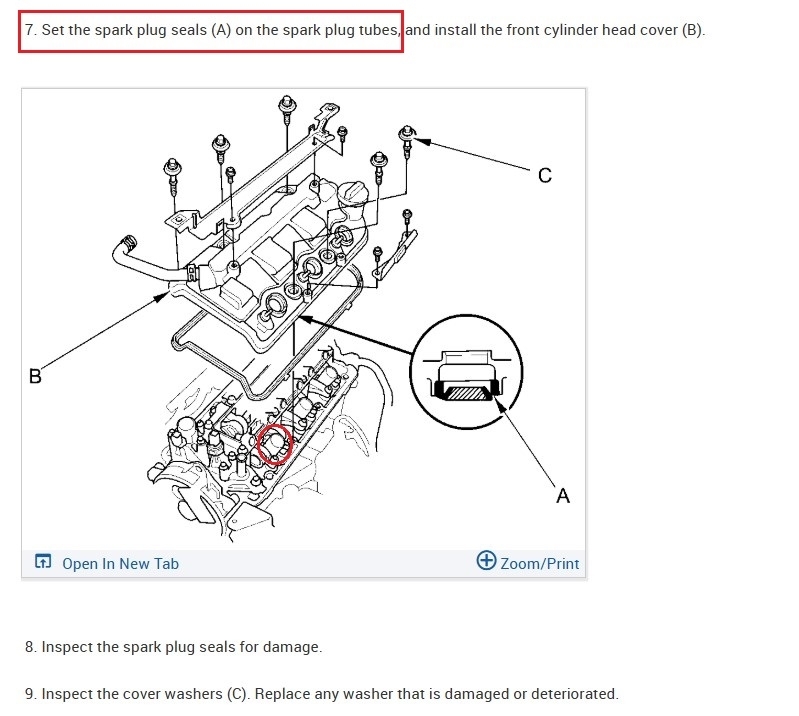 7. Set the spark plug seals (A) on the spark plug tubes, and install the front cylinder head cover (B).

C

B

A

Open In New Tab

Zoom/Print

8. Inspect the spark plug seals for damage.

9. Inspect the cover washers (C). Replace any washer that is damaged or deteriorated.