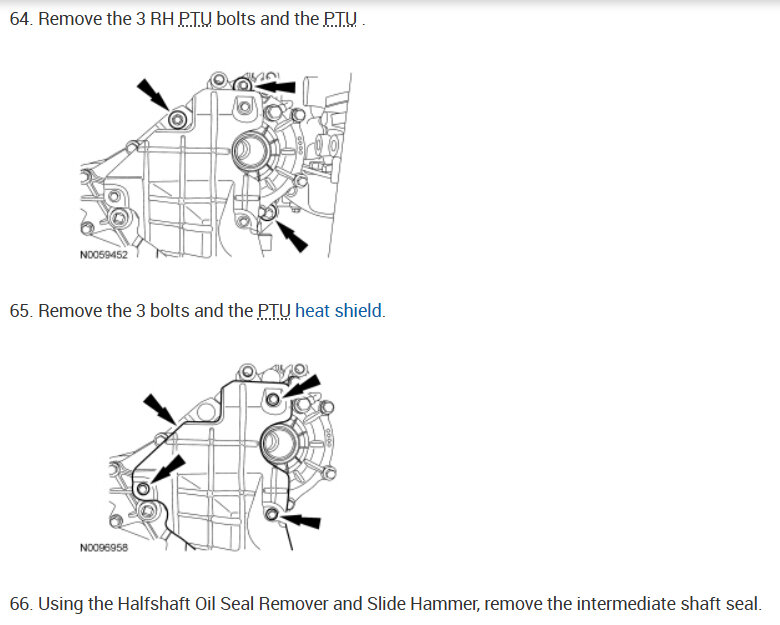 64. Remove the 3 RH PTU bolts and the PTU .

N0059452

65. Remove the 3 bolts and the PTU heat shield.

N0096958

66. Using the Halfshaft Oil Seal Remover and Slide Hammer, remove the intermediate shaft seal.