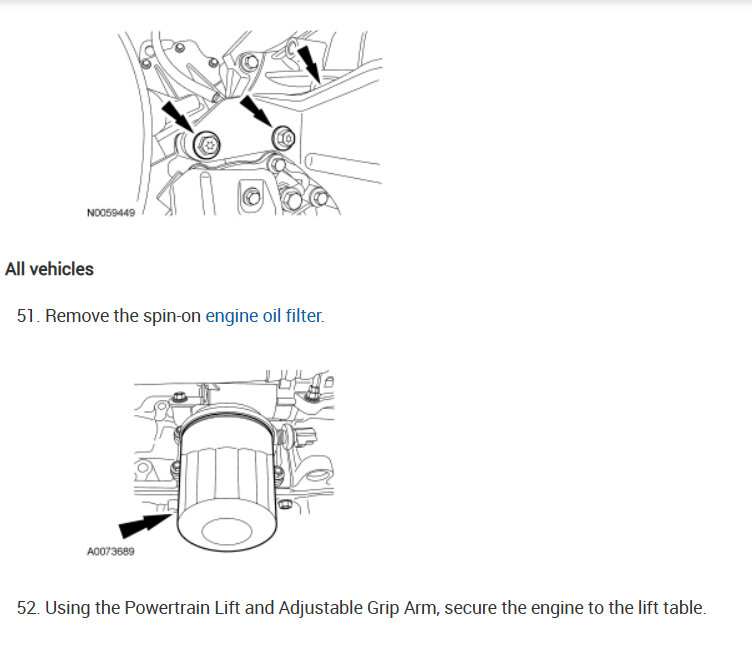 N0059449

All vehicles

51. Remove the spin-on engine oil filter.

A0073689

52. Using the Powertrain Lift and Adjustable Grip Arm, secure the engine to the lift table.