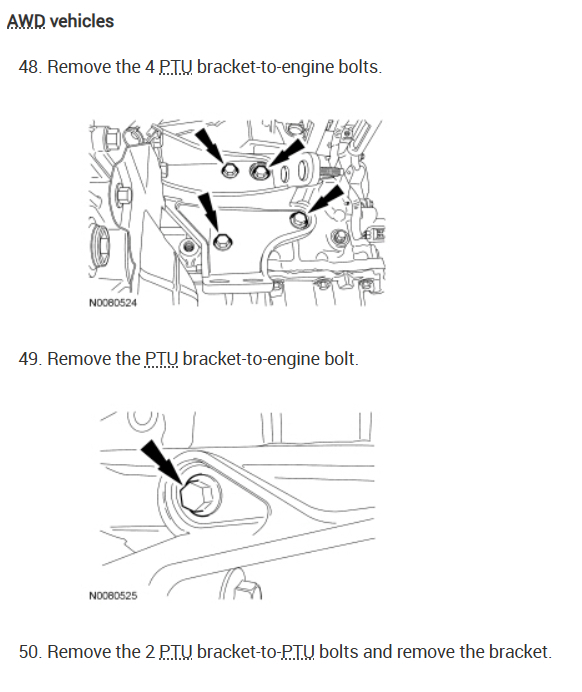 AWD vehicles

48. Remove the 4 PTU bracket-to-engine bolts.

N0080524

49. Remove the PTU bracket-to-engine bolt.

N0080525

50. Remove the 2 PTU bracket-to-PTU bolts and remove the bracket.